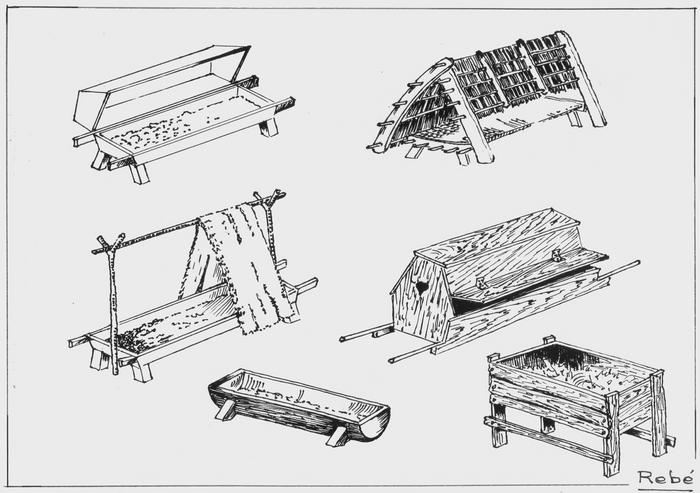 Rebé