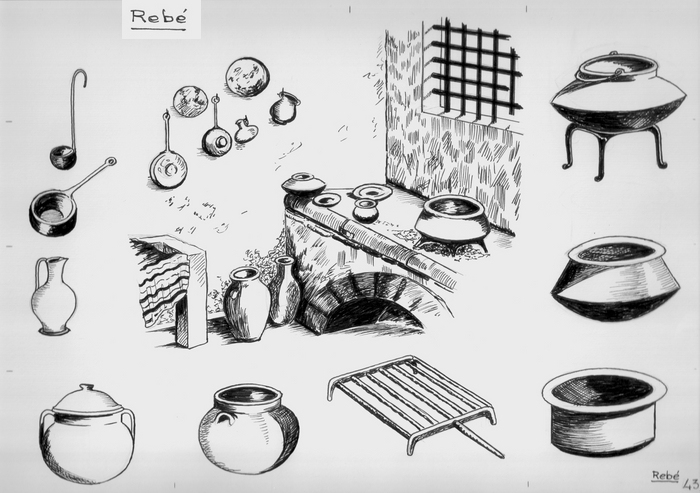 Rebé

Rebé 43