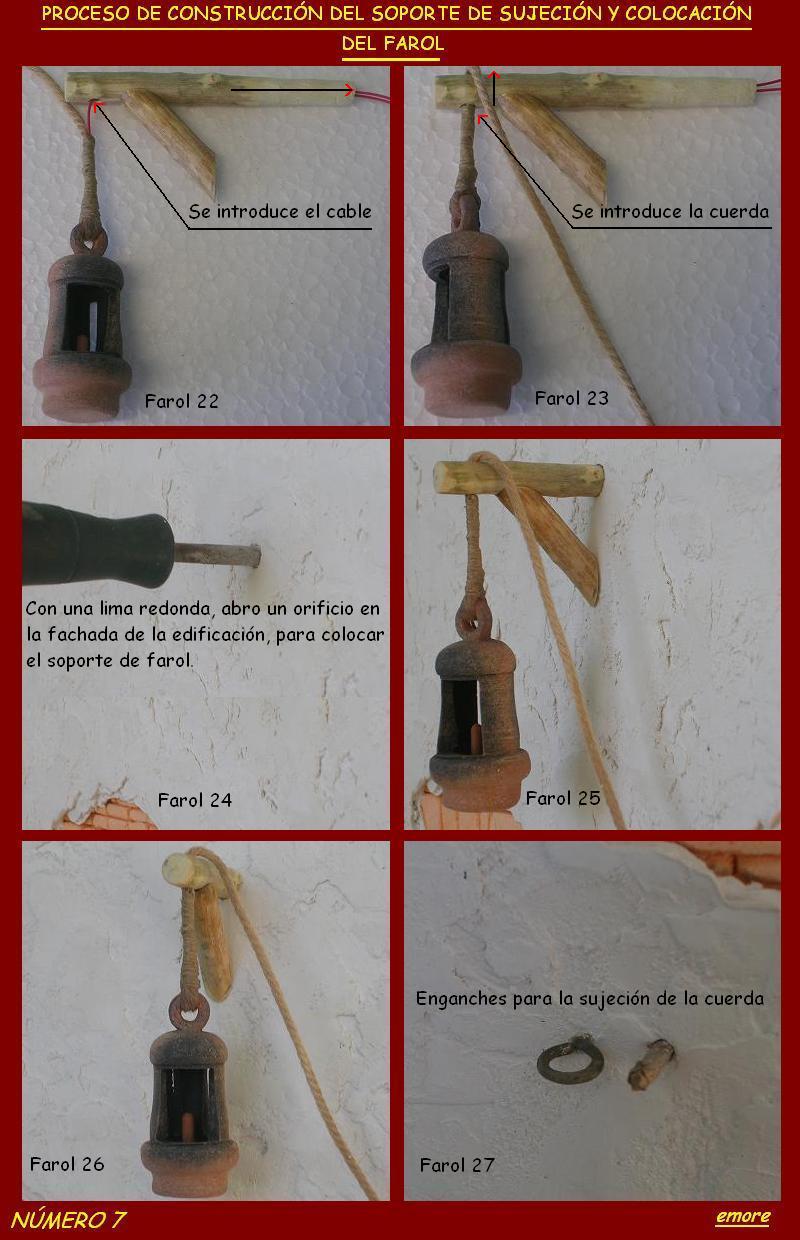 PROCESO DE CONSTRUCCIÓN DEL SOPORTE DE SUJECIÓN Y COLOCACIÓN DEL FAROL

Se introduce el cable

Farol 22

Se introduce la cuerda

Farol 23

Con una lima redonda, abro un orificio en la fachada de la edificación, para colocar el soporte de farol.

Farol 24

Farol 25

Farol 26

Enganches para la sujeción de la cuerda

Farol 27

NÚMERO 7

emore