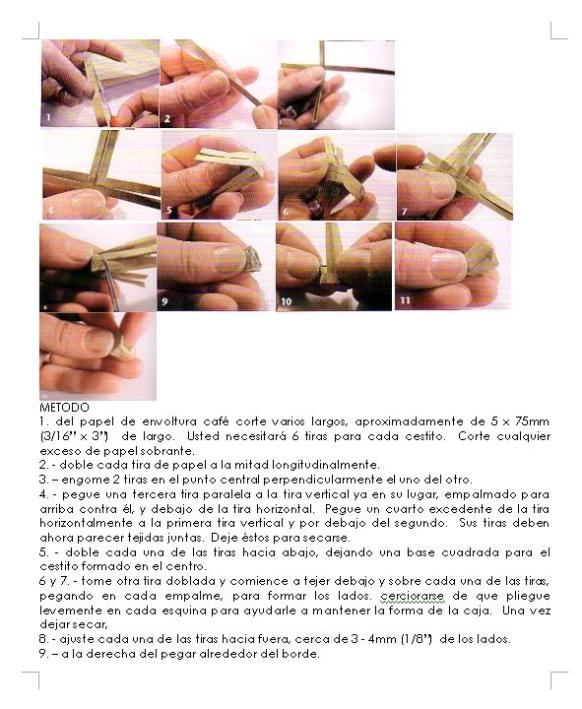 1

2

4

5

6

7

9

10

11

METODO

1. del papel de envoltura café corte varios largos, aproximadamente de 5 x 75mm (3/16" x 3") de largo. Usted necesitará 6 tiras para cada cestito. Corte cualquier exceso de papel sobrante.

2. - doble cada tira de papel a la mitad longitudinalmente.

3. – engome 2 tiras en el punto central perpendicularmente el uno del otro.

4. - pegue una tercera tira paralela a la tira vertical ya en su lugar, empalmado para arriba contra él, y debajo de la tira horizontal. Pegue un cuarto excedente de la tira horizontalmente a la primera tira vertical y por debajo del segundo. Sus tiras deben ahora parecer tejidas juntas. Deje éstos para secarse.

5. - doble cada una de las tiras hacia abajo, dejando una base cuadrada para el cestito formado en el centro.

6 y 7. - tome otra tira doblada y comience a tejer debajo y sobre cada una de las tiras, pegando en cada empalme, para formar los lados. cerciorarse de que pliegue levemente en cada esquina para ayudarle a mantener la forma de la caja. Una vez dejar secar,

8. - ajuste cada una de las tiras hacia fuera, cerca de 3 - 4mm (1/8") de los lados.

9. – a la derecha del pegar alrededor del borde.