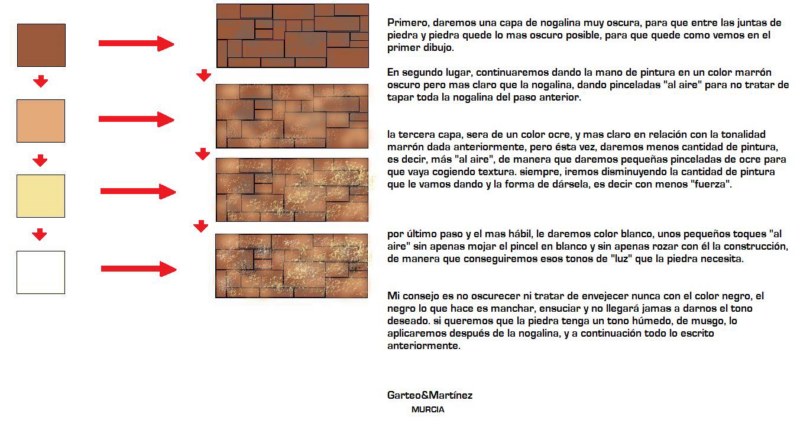 Primero, daremos una capa de nogalina muy oscura, para que entre las juntas de piedra y piedra quede lo mas oscuro posible, para que quede como vemos en el primer dibujo.

En segundo lugar, continuaremos dando la mano de pintura en un color marrón oscuro pero mas claro que la nogalina, dando pinceladas "al aire" para no tratar de tapar toda la nogalina del paso anterior.

la tercera capa, sera de un color ocre, y mas claro en relación con la tonalidad marrón dada anteriormente, pero ésta vez, daremos menos cantidad de pintura, es decir, más "al aire", de manera que daremos pequeñas pinceladas de ocre para que vaya cogiendo textura. siempre, iremos disminuyendo la cantidad de pintura que le vamos dando y la forma de dársela, es decir con menos "fuerza".

por último paso y el mas hábil, le daremos color blanco, unos pequeños toques "al aire" sin apenas mojar el pincel en blanco y sin apenas rozar con él la construcción, de manera que conseguiremos esos tonos de "luz" que la piedra necesita.

Mi consejo es no oscurecer ni tratar de envejecer nunca con el color negro, el negro lo que hace es manchar, ensuciar y no llegará jamas a darnos el tono deseado. si queremos que la piedra tenga un tono húmedo, de musgo, lo aplicaremos después de la nogalina, y a continuación todo lo escrito anteriormente.

Garteo&Martínez
MURCIA