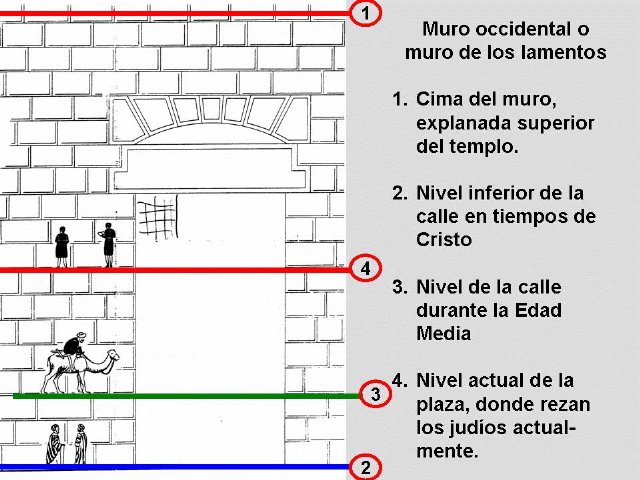 1

4

3

2

Muro occidental o muro de los lamentos

1. Cima del muro, explanada superior del templo.

2. Nivel inferior de la calle en tiempos de Cristo

3. Nivel de la calle durante la Edad Media

4. Nivel actual de la plaza, donde rezan los judíos actualmente.