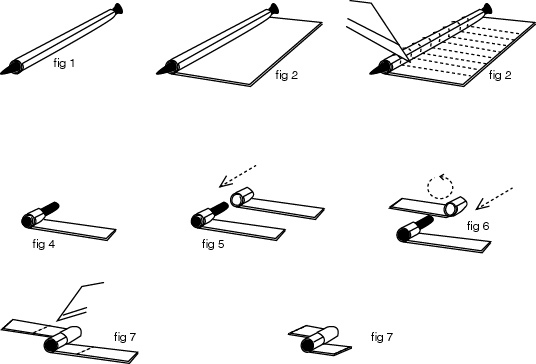 fig 1

fig 2

fig 2

fig 4

fig 5

fig 6

fig 7

fig 7