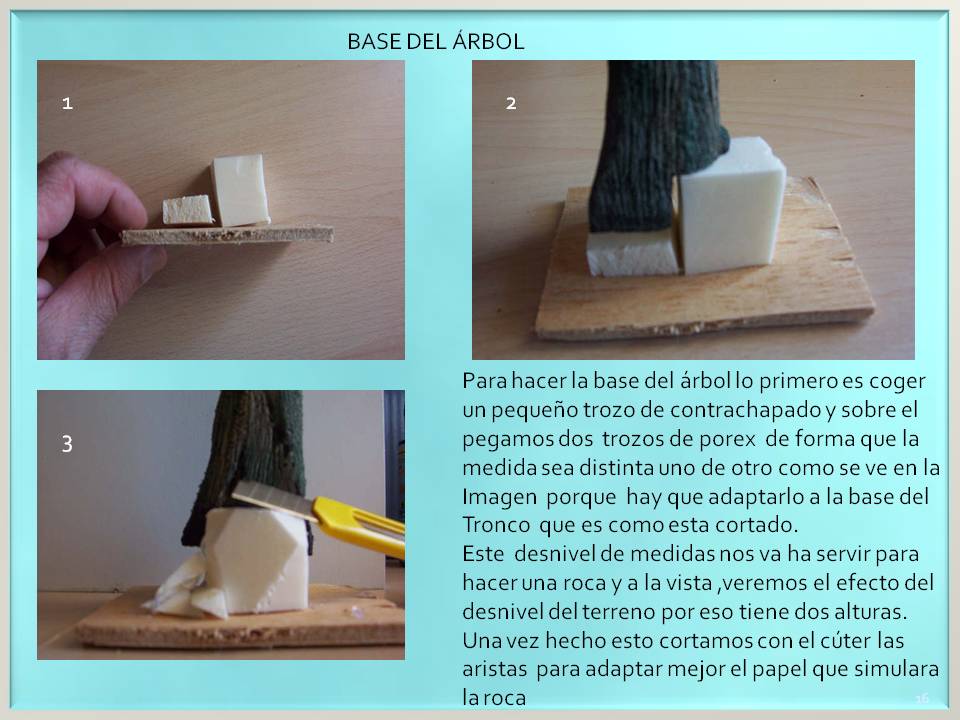 BASE DEL ÁRBOL

1

2

3

Para hacer la base del árbol lo primero es coger un pequeño trozo de contrachapado y sobre el pegamos dos trozos de porex de forma que la medida sea distinta uno de otro como se ve en la Imagen porque hay que adaptarlo a la base del Tronco que es como esta cortado.
Este desnivel de medidas nos va ha servir para hacer una roca y a la vista ,veremos el efecto del desnivel del terreno por eso tiene dos alturas.
Una vez hecho esto cortamos con el cúter las aristas para adaptar mejor el papel que simulara la roca

16