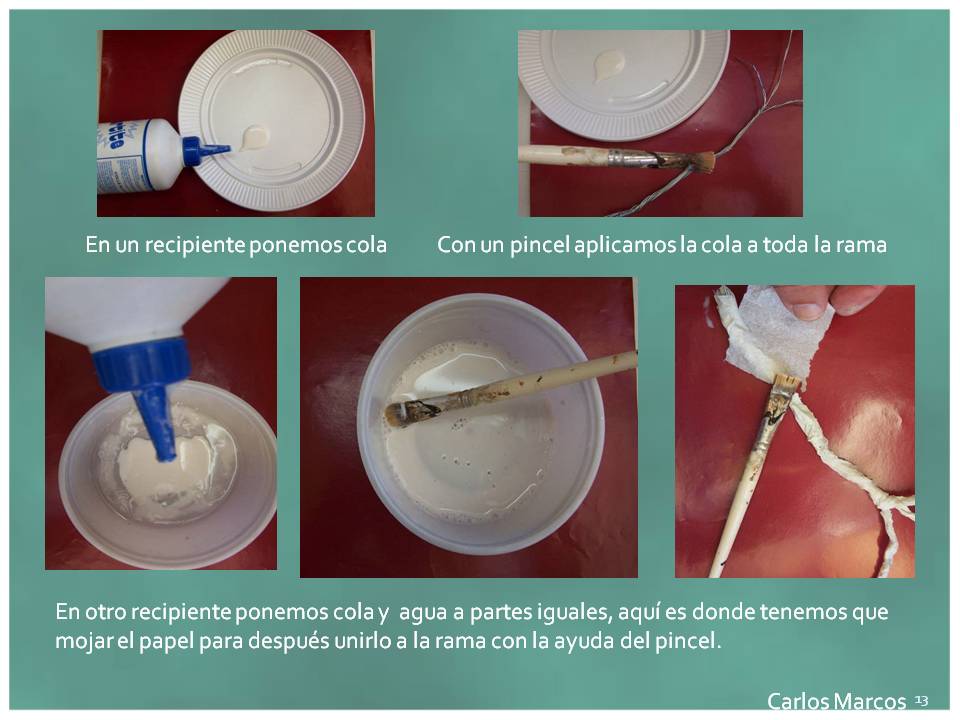 En un recipiente ponemos cola

Con un pincel aplicamos la cola a toda la rama

En otro recipiente ponemos cola y agua a partes iguales, aquí es donde tenemos que mojar el papel para después unirlo a la rama con la ayuda del pincel.

Carlos Marcos 13