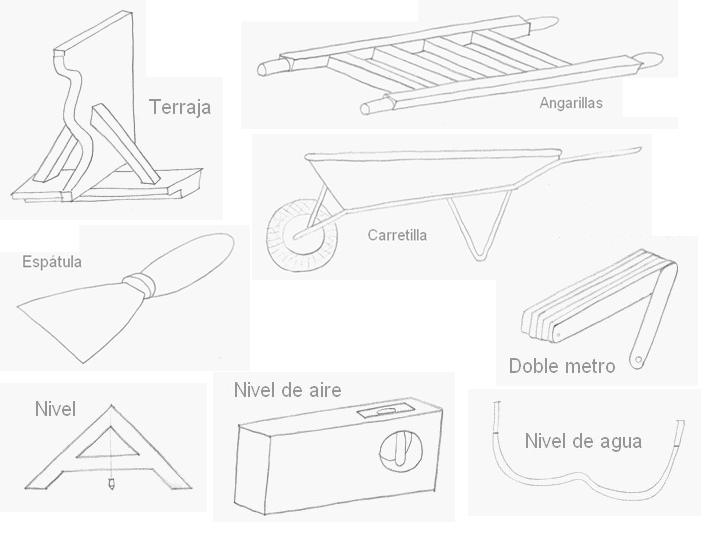 Terraja

Angarillas

Carretilla

Espátula

Doble metro

Nivel

Nivel de aire

Nivel de agua