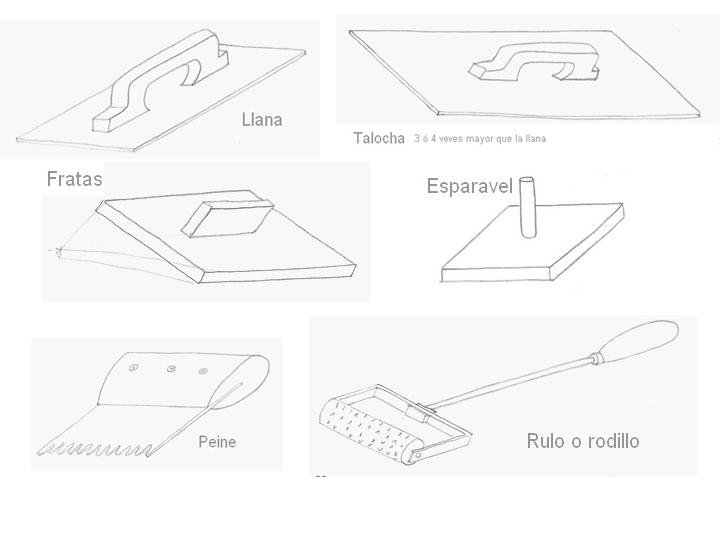 Llana

Talocha 3 ó 4 veves mayor que la llana

Fratas

Esparavel

Peine

Rulo o rodillo