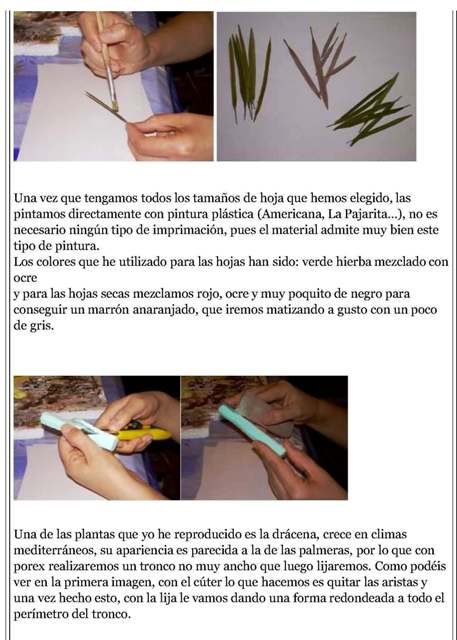 Una vez que tengamos todos los tamaños de hoja que hemos elegido, las pintamos directamente con pintura plástica (Americana, La Pajarita...), no es necesario ningún tipo de imprimación, pues el material admite muy bien este tipo de pintura.
Los colores que he utilizado para las hojas han sido: verde hierba mezclado con ocre
y para las hojas secas mezclamos rojo, ocre y muy poquito de negro para conseguir un marrón anaranjado, que iremos matizando a gusto con un poco de gris.

Una de las plantas que yo he reproducido es la drácena, crece en climas mediterráneos, su apariencia es parecida a la de las palmeras, por lo que con porex realizaremos un tronco no muy ancho que luego lijaremos. Como podéis ver en la primera imagen, con el cúter lo que hacemos es quitar las aristas y una vez hecho esto, con la lija le vamos dando una forma redondeada a todo el perímetro del tronco.