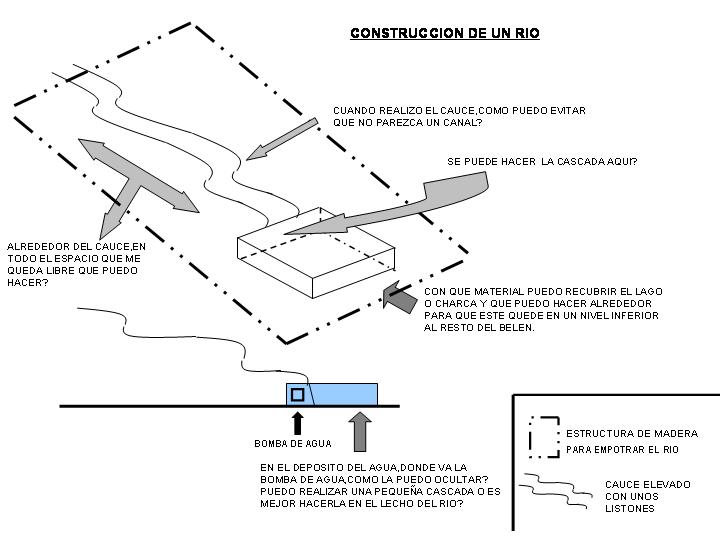 CONSTRUCCION DE UN RIO

CUANDO REALIZO EL CAUCE,COMO PUEDO EVITAR QUE NO PAREZCA UN CANAL?

SE PUEDE HACER LA CASCADA AQUI?

ALREDEDOR DEL CAUCE,EN TODO EL ESPACIO QUE ME QUEDA LIBRE QUE PUEDO HACER?

CON QUE MATERIAL PUEDO RECUBRIR EL LAGO O CHARCA Y QUE PUEDO HACER ALREDEDOR PARA QUE ESTE QUEDE EN UN NIVEL INFERIOR AL RESTO DEL BELEN.

BOMBA DE AGUA

EN EL DEPOSITO DEL AGUA,DONDE VA LA BOMBA DE AGUA,COMO LA PUEDO OCULTAR? PUEDO REALIZAR UNA PEQUEÑA CASCADA O ES MEJOR HACERLA EN EL LECHO DEL RIO?

ESTRUCTURA DE MADERA PARA EMPOTRAR EL RIO

CAUCE ELEVADO CON UNOS LISTONES