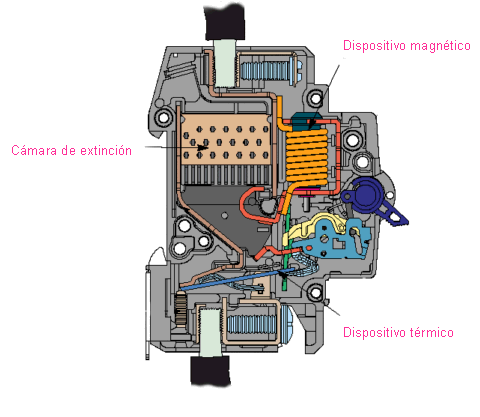 Dispositivo magnético

Cámara de extinción

Dispositivo térmico