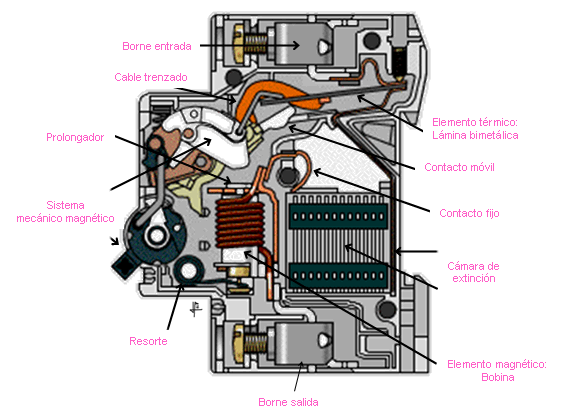 Borne entrada

Cable trenzado

Prolongador

Sistema mecánico magnético

Resorte

Borne salida

Elemento térmico: Lámina bimetálica

Contacto móvil

Contacto fijo

Cámara de extinción

Elemento magnético: Bobina