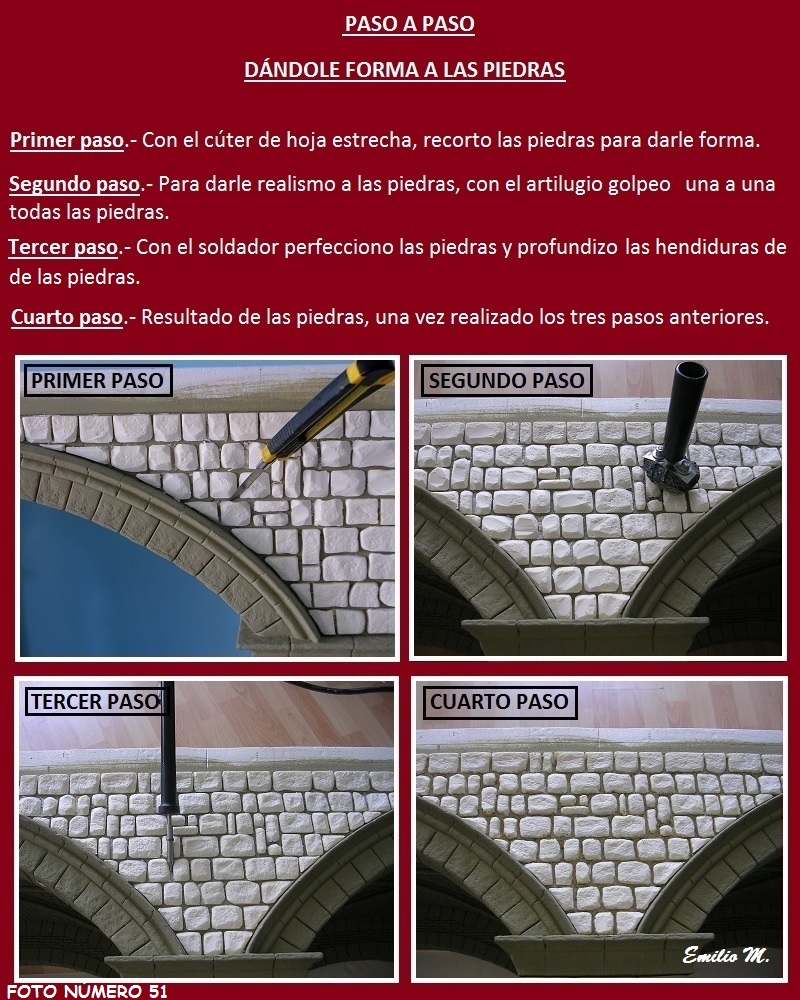 PASO A PASO

DÁNDOLE FORMA A LAS PIEDRAS

Primer paso.- Con el cúter de hoja estrecha, recorto las piedras para darle forma.

Segundo paso.- Para darle realismo a las piedras, con el artilugio golpeo una a una todas las piedras.

Tercer paso.- Con el soldador perfecciono las piedras y profundizo las hendiduras de de las piedras.

Cuarto paso.- Resultado de las piedras, una vez realizado los tres pasos anteriores.

PRIMER PASO

SEGUNDO PASO

TERCER PASO

CUARTO PASO

Emilio M.

FOTO NUMERO 51