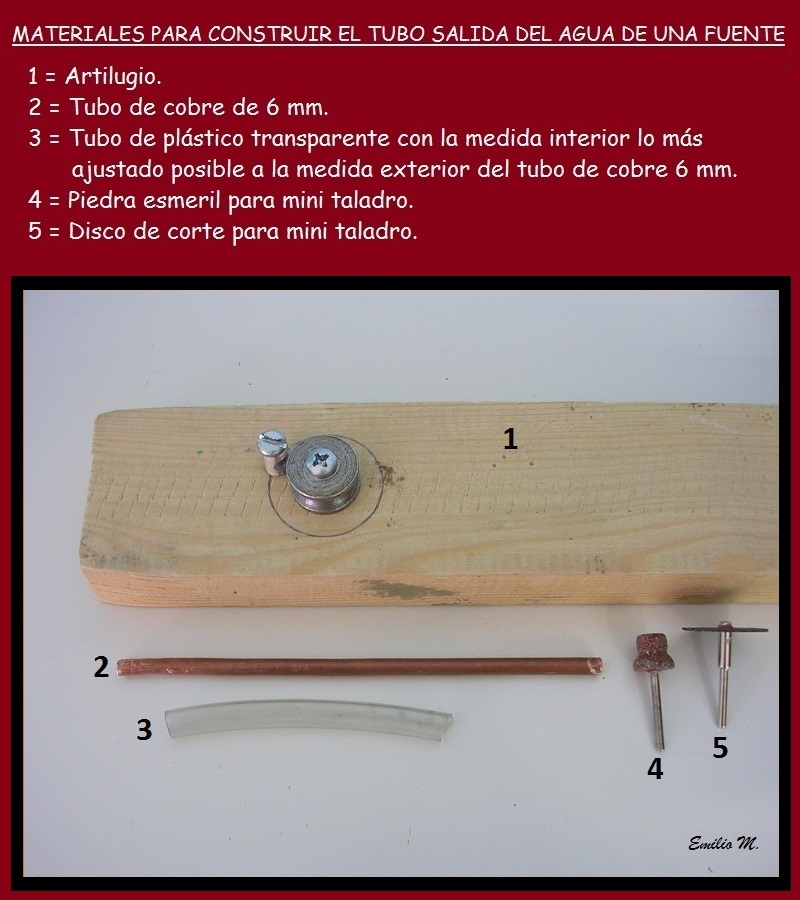 MATERIALES PARA CONSTRUIR EL TUBO SALIDA DEL AGUA DE UNA FUENTE

1 = Artilugio.
2 = Tubo de cobre de 6 mm.
3 = Tubo de plástico transparente con la medida interior lo más ajustado posible a la medida exterior del tubo de cobre 6 mm.
4 = Piedra esmeril para mini taladro.
5 = Disco de corte para mini taladro.

1

2

3

4

5

Emilio M.