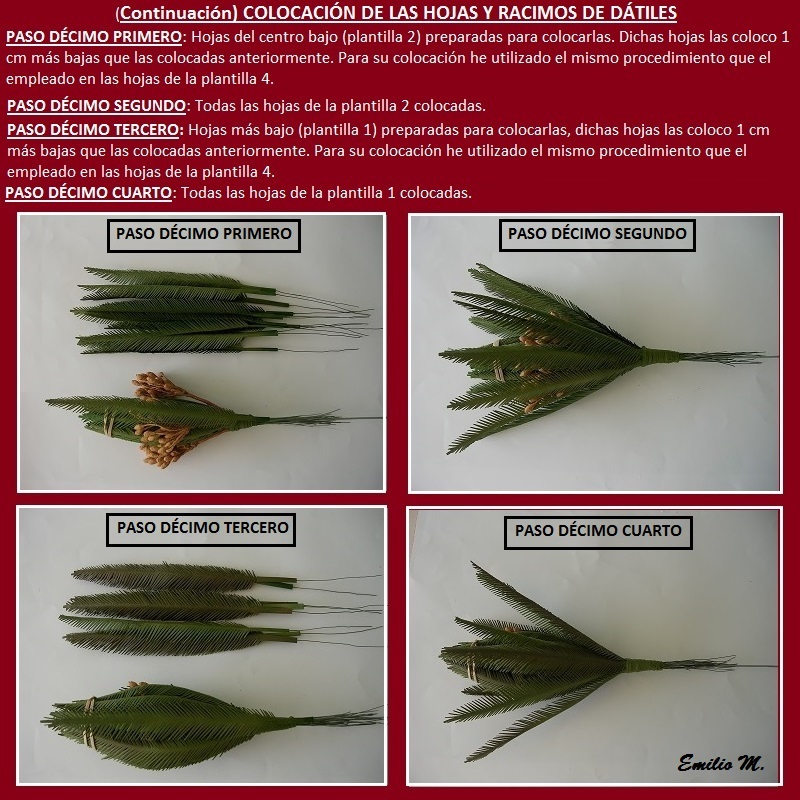 (Continuación) COLOCACIÓN DE LAS HOJAS Y RACIMOS DE DÁTILES

PASO DÉCIMO PRIMERO: Hojas del centro bajo (plantilla 2) preparadas para colocarlas. Dichas hojas las coloco 1 cm más bajas que las colocadas anteriormente. Para su colocación he utilizado el mismo procedimiento que el empleado en las hojas de la plantilla 4.

PASO DÉCIMO SEGUNDO: Todas las hojas de la plantilla 2 colocadas.

PASO DÉCIMO TERCERO: Hojas más bajo (plantilla 1) preparadas para colocarlas, dichas hojas las coloco 1 cm más bajas que las colocadas anteriormente. Para su colocación he utilizado el mismo procedimiento que el empleado en las hojas de la plantilla 4.

PASO DÉCIMO CUARTO: Todas las hojas de la plantilla 1 colocadas.

PASO DÉCIMO PRIMERO

PASO DÉCIMO SEGUNDO

PASO DÉCIMO TERCERO

PASO DÉCIMO CUARTO

Emilio M.