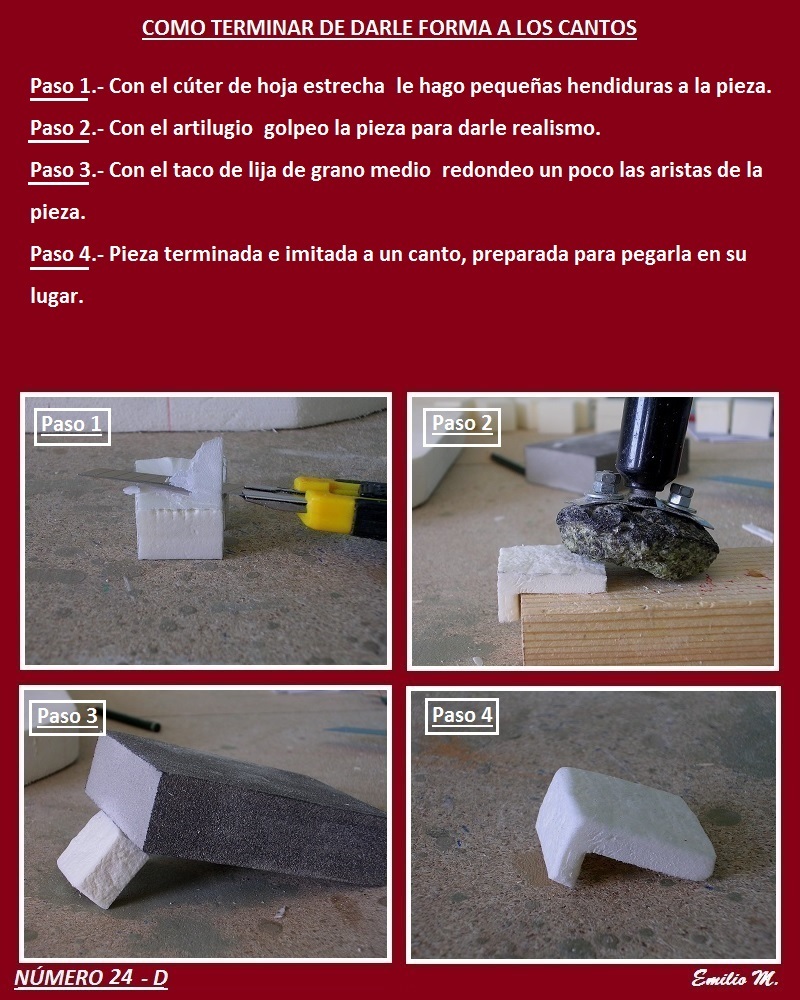 COMO TERMINAR DE DARLE FORMA A LOS CANTOS

Paso 1.- Con el cúter de hoja estrecha le hago pequeñas hendiduras a la pieza.

Paso 2.- Con el artilugio golpeo la pieza para darle realismo.

Paso 3.- Con el taco de lija de grano medio redondeo un poco las aristas de la pieza.

Paso 4.- Pieza terminada e imitada a un canto, preparada para pegarla en su lugar.

Paso 1

Paso 2

Paso 3

Paso 4

NÚMERO 24 - D

Emilio M.