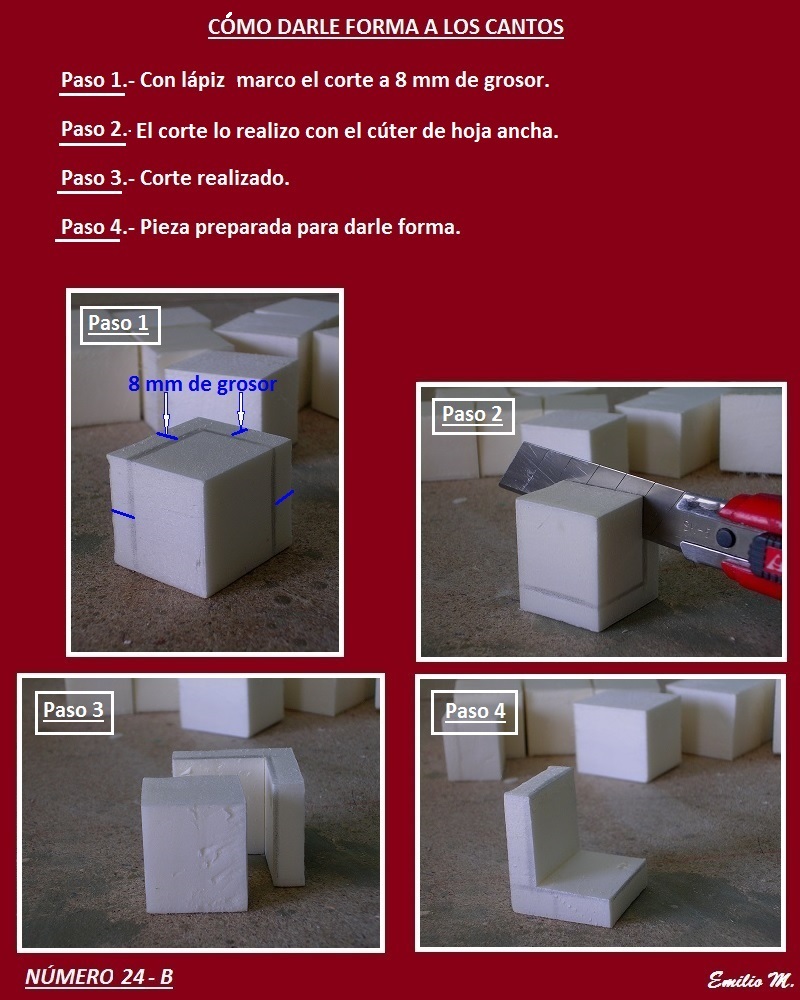 CÓMO DARLE FORMA A LOS CANTOS

Paso 1.- Con lápiz marco el corte a 8 mm de grosor.

Paso 2.- El corte lo realizo con el cúter de hoja ancha.

Paso 3.- Corte realizado.

Paso 4.- Pieza preparada para darle forma.

Paso 1

8 mm de grosor

Paso 2

Paso 3

Paso 4

NÚMERO 24 - B

Emilio M.