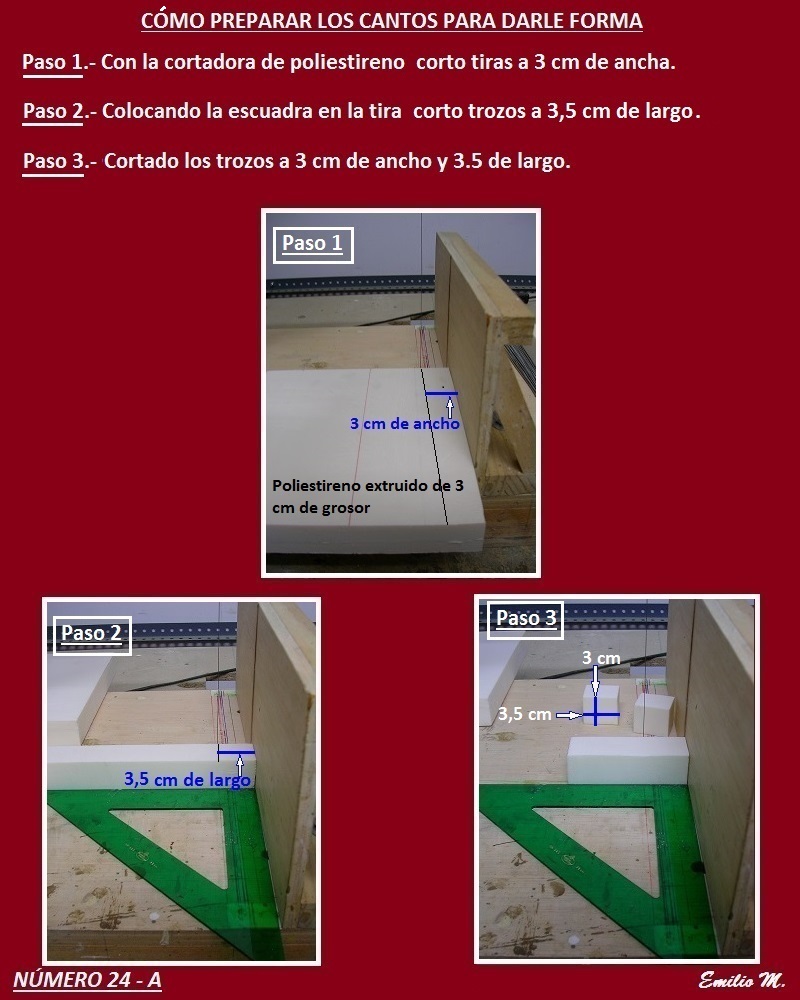 CÓMO PREPARAR LOS CANTOS PARA DARLE FORMA

Paso 1.- Con la cortadora de poliestireno corto tiras a 3 cm de ancha.

Paso 2.- Colocando la escuadra en la tira corto trozos a 3,5 cm de largo.

Paso 3.- Cortado los trozos a 3 cm de ancho y 3.5 de largo.

Paso 1

3 cm de ancho

Poliestireno extruido de 3 cm de grosor

Paso 2

3,5 cm de largo

Paso 3

3 cm

3,5 cm

NÚMERO 24 - A

Emilio M.