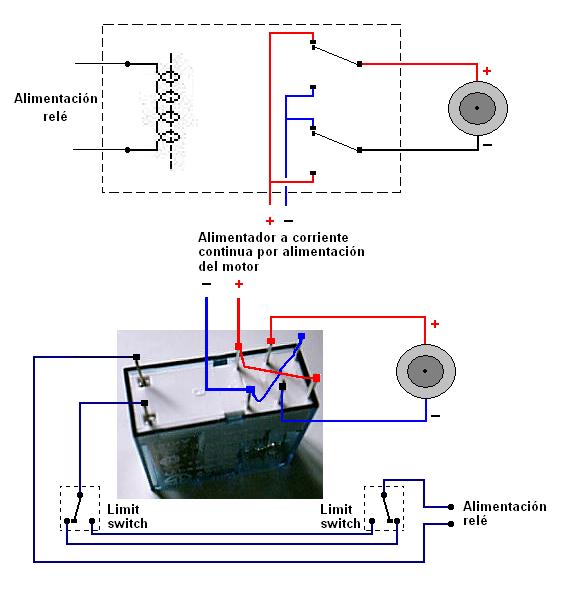 Alimentación relé

+

−

+ −

Alimentador a corriente continua por alimentación del motor

− +

+

−

Limit switch

Limit switch

Alimentación relé