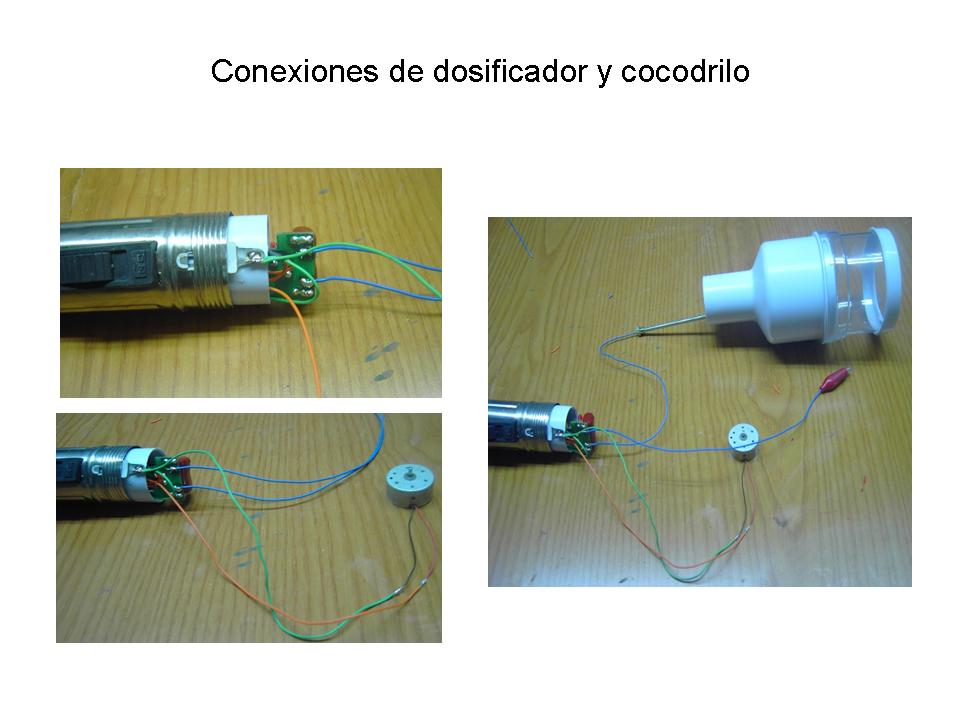 Conexiones de dosificador y cocodrilo