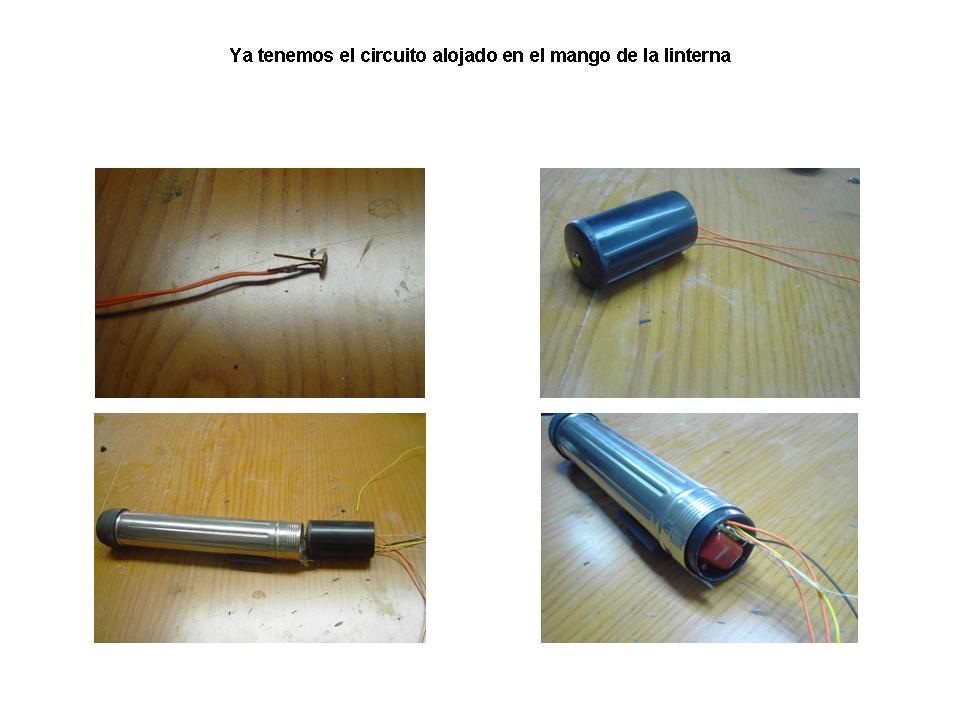 Ya tenemos el circuito alojado en el mango de la linterna