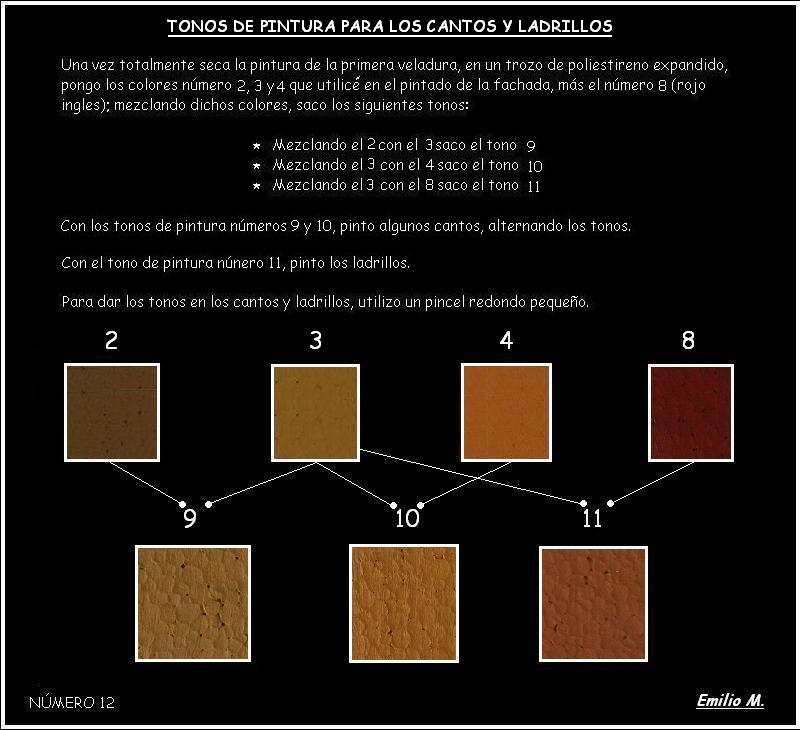 TONOS DE PINTURA PARA LOS CANTOS Y LADRILLOS

Una vez totalmente seca la pintura de la primera veladura, en un trozo de poliestireno expandido, pongo los colores número 2, 3 y 4 que utilicé en el pintado de la fachada, más el número 8 (rojo ingles); mezclando dichos colores, saco los siguientes tonos:

* Mezclando el 2 con el 3 saco el tono 9
* Mezclando el 3 con el 4 saco el tono 10
* Mezclando el 3 con el 8 saco el tono 11

Con los tonos de pintura números 9 y 10, pinto algunos cantos, alternando los tonos.

Con el tono de pintura núnero 11, pinto los ladrillos.

Para dar los tonos en los cantos y ladrillos, utilizo un pincel redondo pequeño.

2

3

4

8

9

10

11

NÚMERO 12

Emilio M.