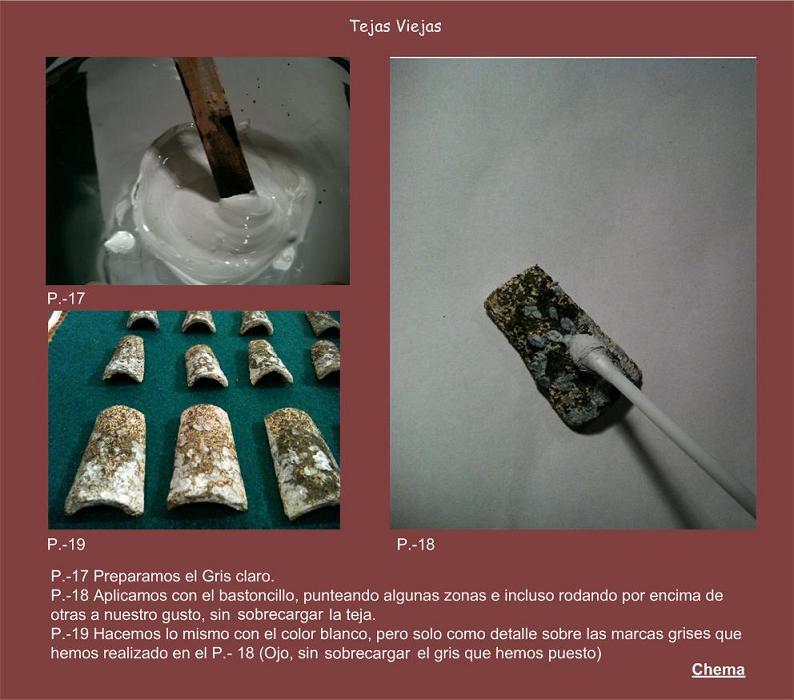 Tejas Viejas

P.-17

P.-19

P.-18

P.-17 Preparamos el Gris claro.
P.-18 Aplicamos con el bastoncillo, punteando algunas zonas e incluso rodando por encima de otras a nuestro gusto, sin sobrecargar la teja.
P.-19 Hacemos lo mismo con el color blanco, pero solo como detalle sobre las marcas grises que hemos realizado en el P.- 18 (Ojo, sin sobrecargar el gris que hemos puesto)

Chema