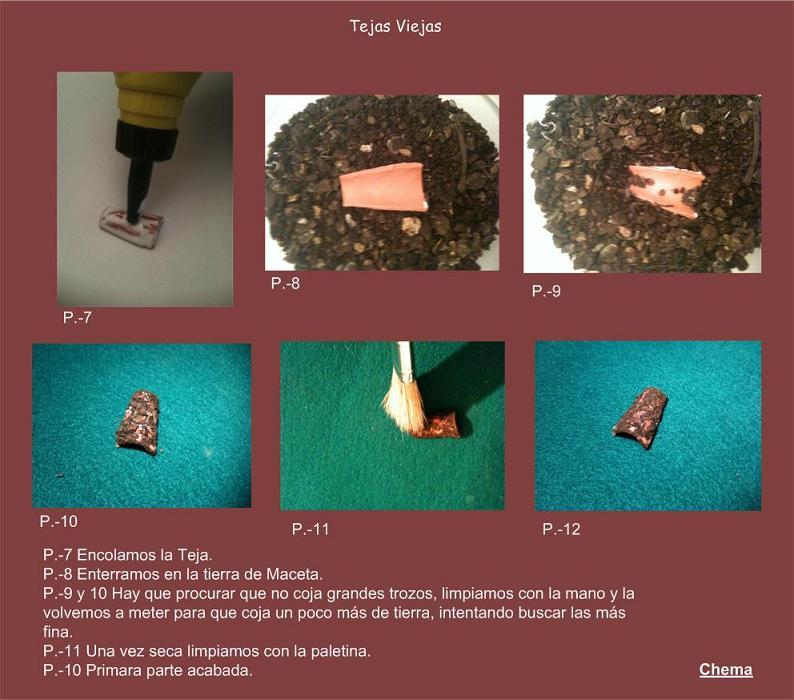 Tejas Viejas

P.-7

P.-8

P.-9

P.-10

P.-11

P.-12

P.-7 Encolamos la Teja.
P.-8 Enterramos en la tierra de Maceta.
P.-9 y 10 Hay que procurar que no coja grandes trozos, limpiamos con la mano y la volvemos a meter para que coja un poco más de tierra, intentando buscar las más fina.
P.-11 Una vez seca limpiamos con la paletina.
P.-10 Primara parte acabada.

Chema