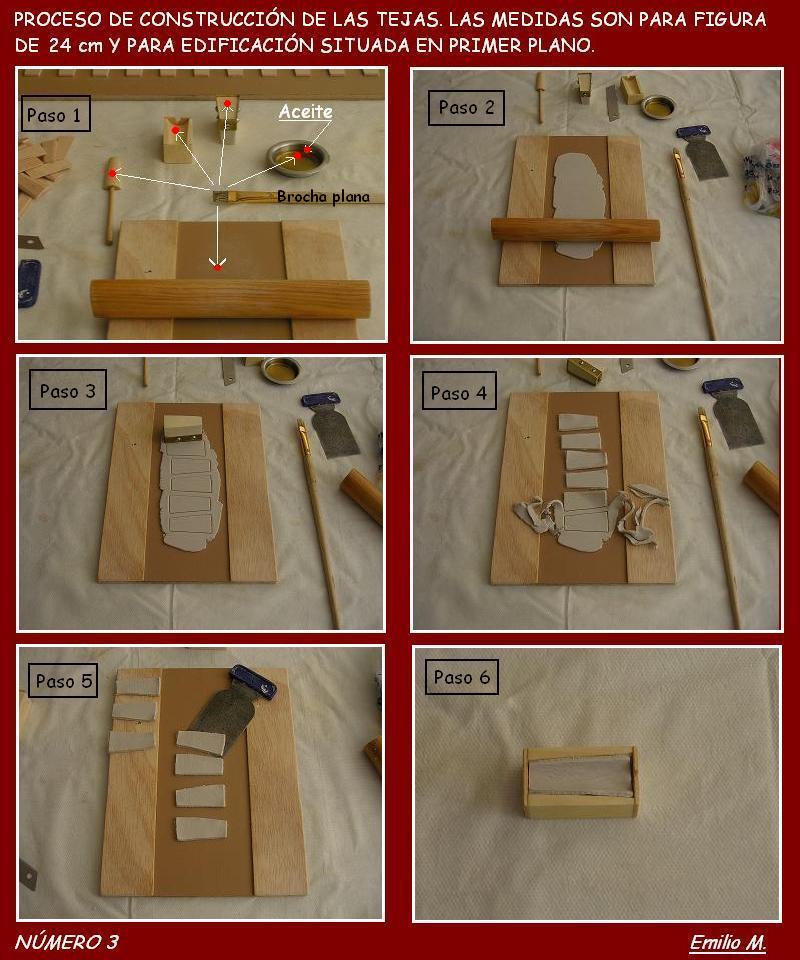 PROCESO DE CONSTRUCCIÓN DE LAS TEJAS. LAS MEDIDAS SON PARA FIGURA DE 24 cm Y PARA EDIFICACIÓN SITUADA EN PRIMER PLANO.

Paso 1

Aceite

Brocha plana

Paso 2

Paso 3

Paso 4

Paso 5

Paso 6

NÚMERO 3

Emilio M.