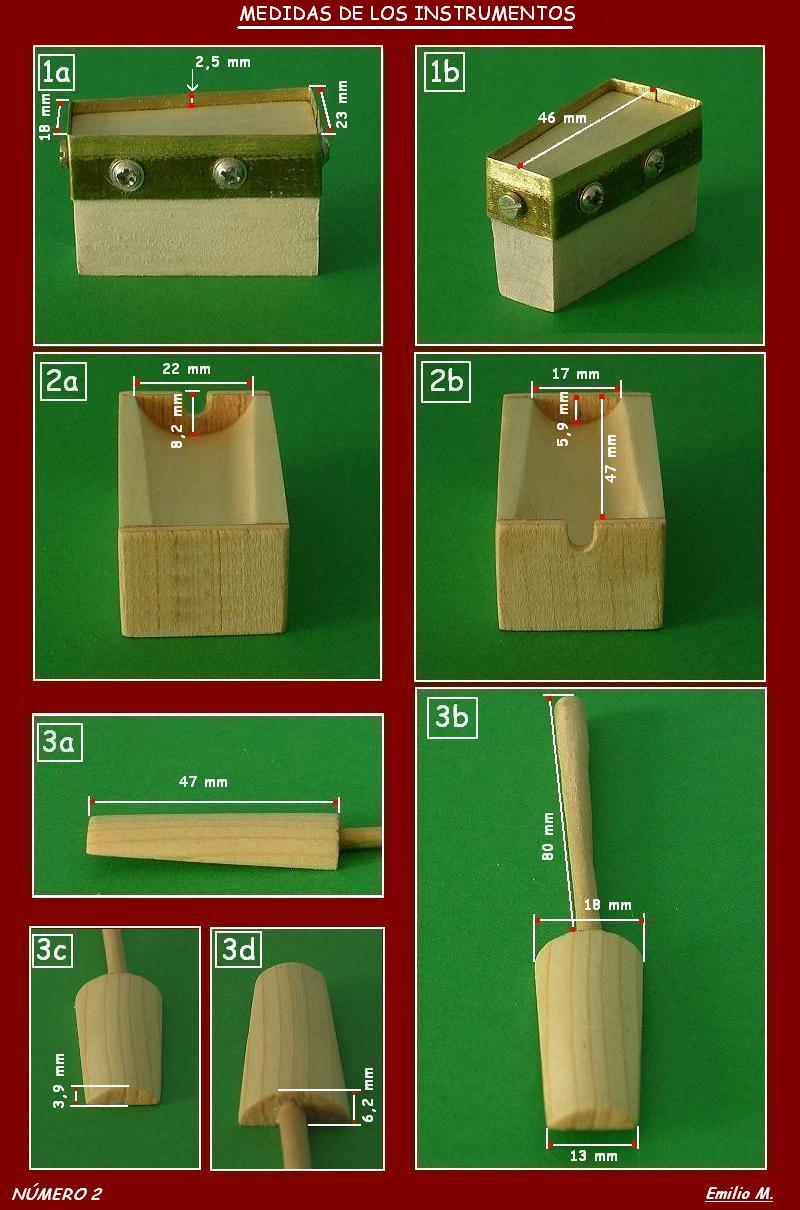 MEDIDAS DE LOS INSTRUMENTOS

1a
2,5 mm
18 mm
23 mm

1b
46 mm

2a
22 mm
8,2 mm

2b
17 mm
5,9 mm
47 mm

3a
47 mm

3b
80 mm
18 mm
13 mm

3c
3,9 mm

3d
6,2 mm

NÚMERO 2

Emilio M.