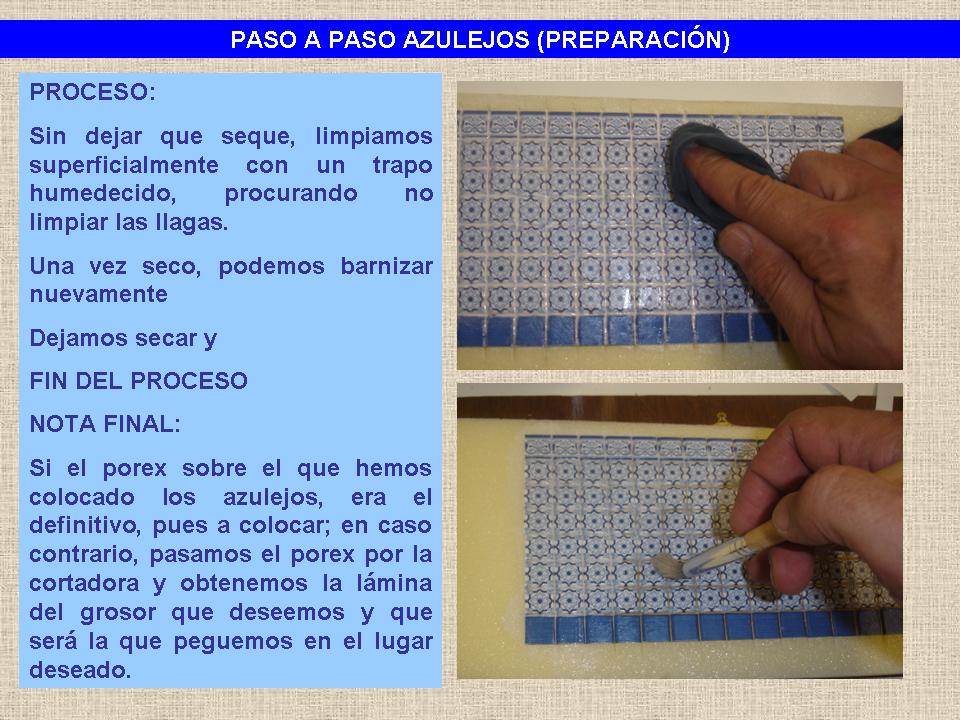 PASO A PASO AZULEJOS (PREPARACIÓN)

PROCESO:

Sin dejar que seque, limpiamos superficialmente con un trapo humedecido, procurando no limpiar las llagas.

Una vez seco, podemos barnizar nuevamente

Dejamos secar y

FIN DEL PROCESO

NOTA FINAL:

Si el porex sobre el que hemos colocado los azulejos, era el definitivo, pues a colocar; en caso contrario, pasamos el porex por la cortadora y obtenemos la lámina del grosor que deseemos y que será la que peguemos en el lugar deseado.