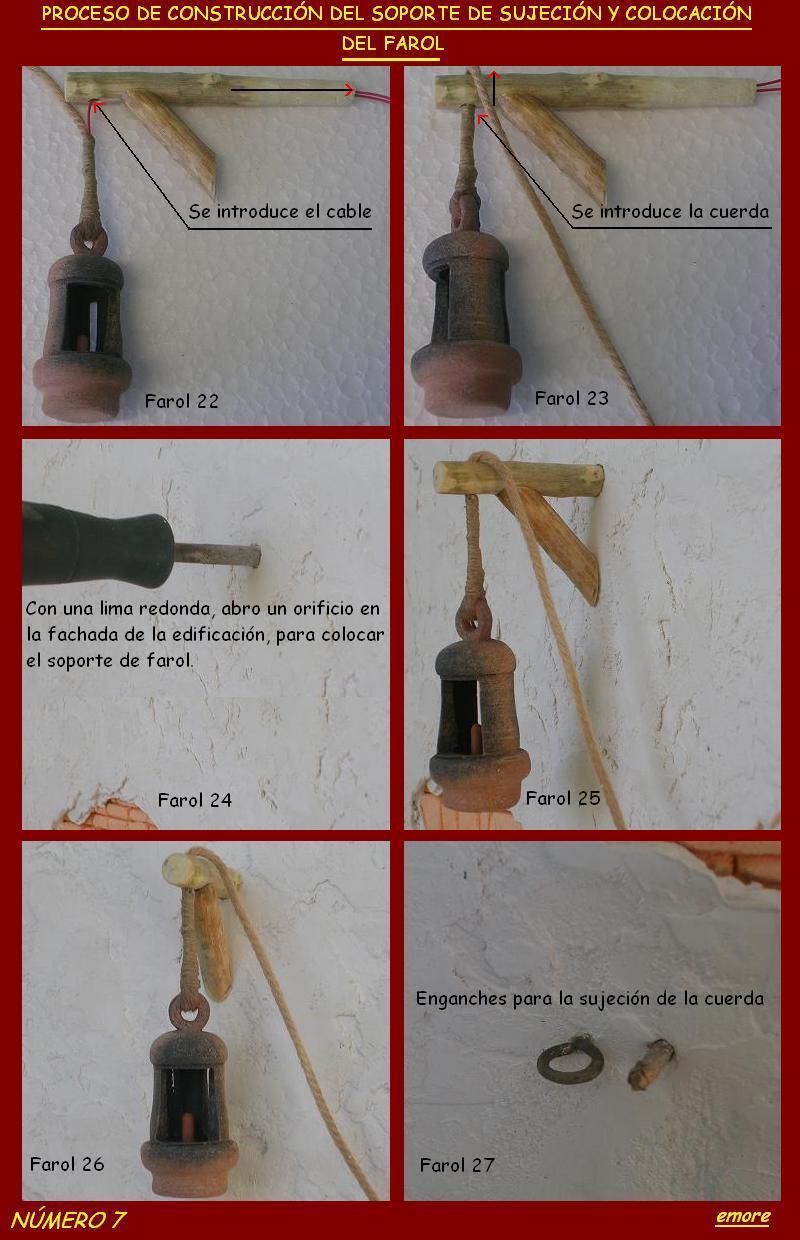 PROCESO DE CONSTRUCCIÓN DEL SOPORTE DE SUJECIÓN Y COLOCACIÓN DEL FAROL

Se introduce el cable

Farol 22

Se introduce la cuerda

Farol 23

Con una lima redonda, abro un orificio en la fachada de la edificación, para colocar el soporte de farol.

Farol 24

Farol 25

Farol 26

Enganches para la sujeción de la cuerda

Farol 27

NÚMERO 7

emore