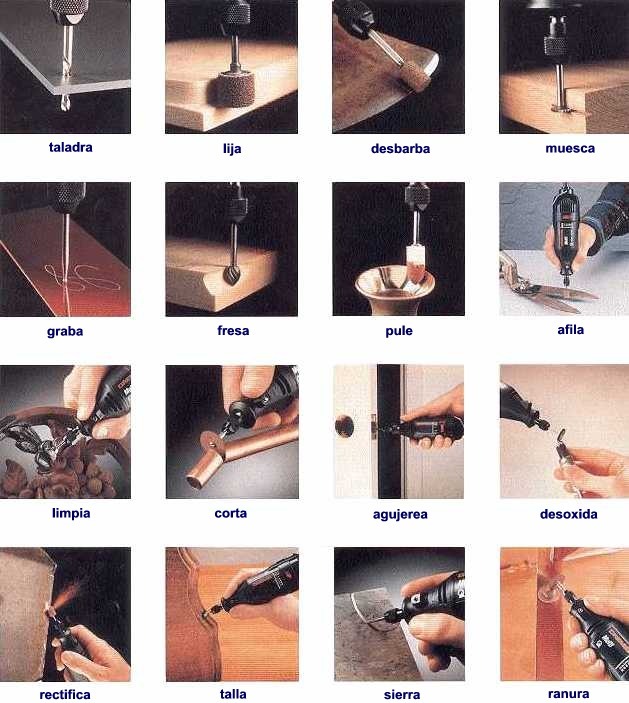 taladra

lija

desbarba

muesca

graba

fresa

pule

afila

limpia

corta

agujerea

desoxida

rectifica

talla

sierra

ranura