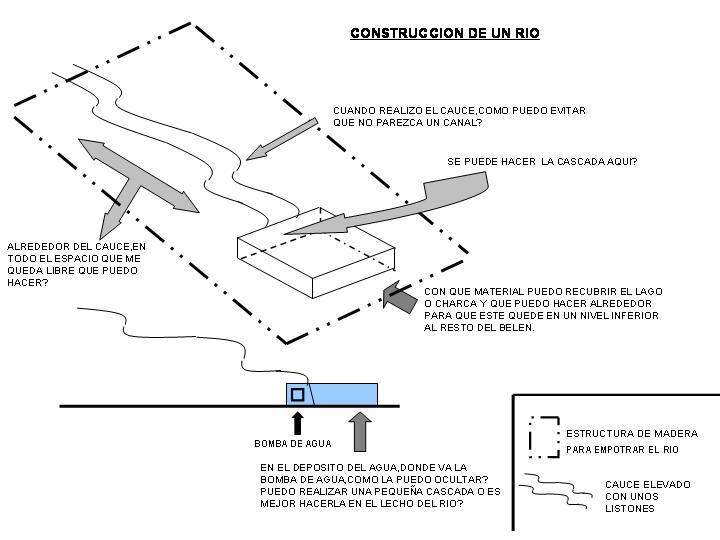 CONSTRUCCION DE UN RIO

CUANDO REALIZO EL CAUCE,COMO PUEDO EVITAR QUE NO PAREZCA UN CANAL?

SE PUEDE HACER LA CASCADA AQUI?

ALREDEDOR DEL CAUCE,EN TODO EL ESPACIO QUE ME QUEDA LIBRE QUE PUEDO HACER?

CON QUE MATERIAL PUEDO RECUBRIR EL LAGO O CHARCA Y QUE PUEDO HACER ALREDEDOR PARA QUE ESTE QUEDE EN UN NIVEL INFERIOR AL RESTO DEL BELEN.

BOMBA DE AGUA

EN EL DEPOSITO DEL AGUA,DONDE VA LA BOMBA DE AGUA,COMO LA PUEDO OCULTAR? PUEDO REALIZAR UNA PEQUEÑA CASCADA O ES MEJOR HACERLA EN EL LECHO DEL RIO?

ESTRUCTURA DE MADERA PARA EMPOTRAR EL RIO

CAUCE ELEVADO CON UNOS LISTONES