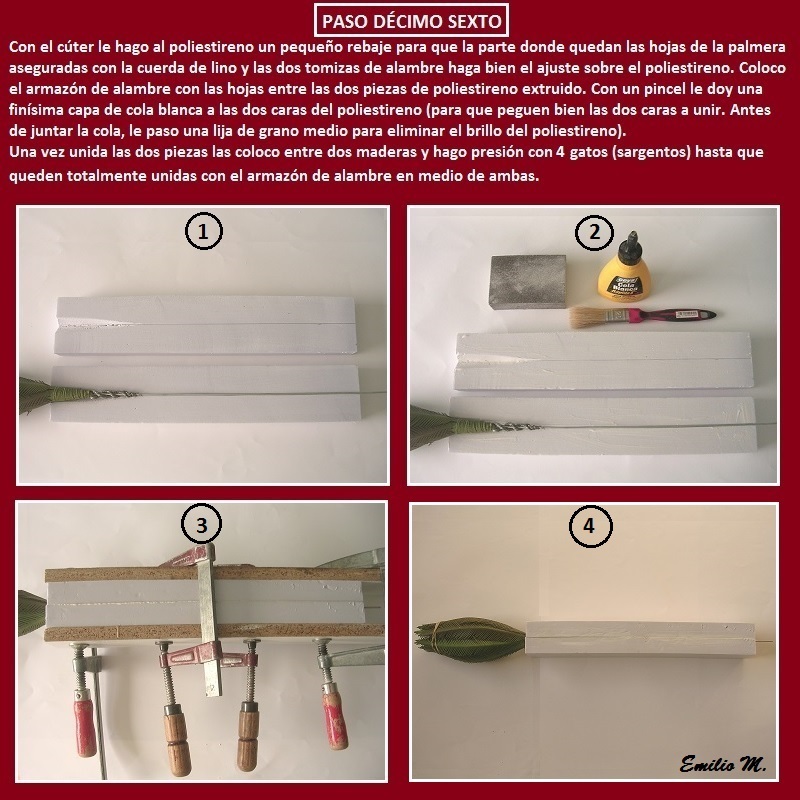 PASO DÉCIMO SEXTO

Con el cúter le hago al poliestireno un pequeño rebaje para que la parte donde quedan las hojas de la palmera aseguradas con la cuerda de lino y las dos tomizas de alambre haga bien el ajuste sobre el poliestireno. Coloco el armazón de alambre con las hojas entre las dos piezas de poliestireno extruido. Con un pincel le doy una finísima capa de cola blanca a las dos caras del poliestireno (para que peguen bien las dos caras a unir. Antes de juntar la cola, le paso una lija de grano medio para eliminar el brillo del poliestireno).
Una vez unida las dos piezas las coloco entre dos maderas y hago presión con 4 gatos (sargentos) hasta que queden totalmente unidas con el armazón de alambre en medio de ambas.

1

2

Cola Blanca

3

4

Emilio M.