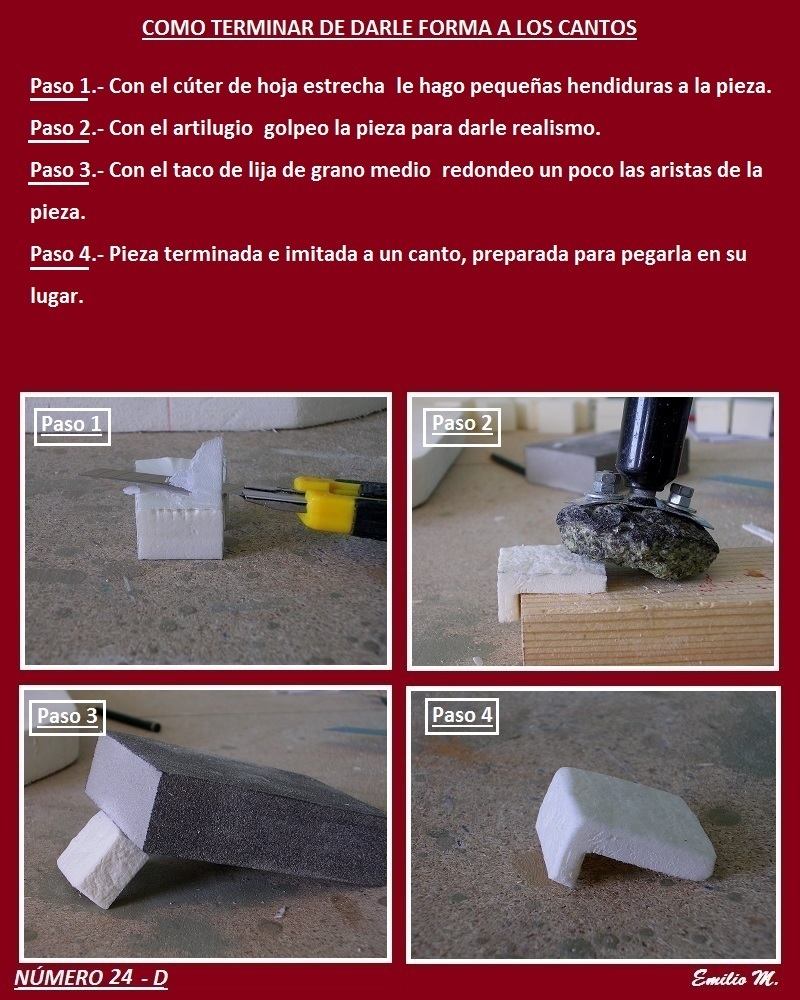 COMO TERMINAR DE DARLE FORMA A LOS CANTOS

Paso 1.- Con el cúter de hoja estrecha le hago pequeñas hendiduras a la pieza.

Paso 2.- Con el artilugio golpeo la pieza para darle realismo.

Paso 3.- Con el taco de lija de grano medio redondeo un poco las aristas de la pieza.

Paso 4.- Pieza terminada e imitada a un canto, preparada para pegarla en su lugar.

Paso 1

Paso 2

Paso 3

Paso 4

NÚMERO 24 - D

Emilio M.