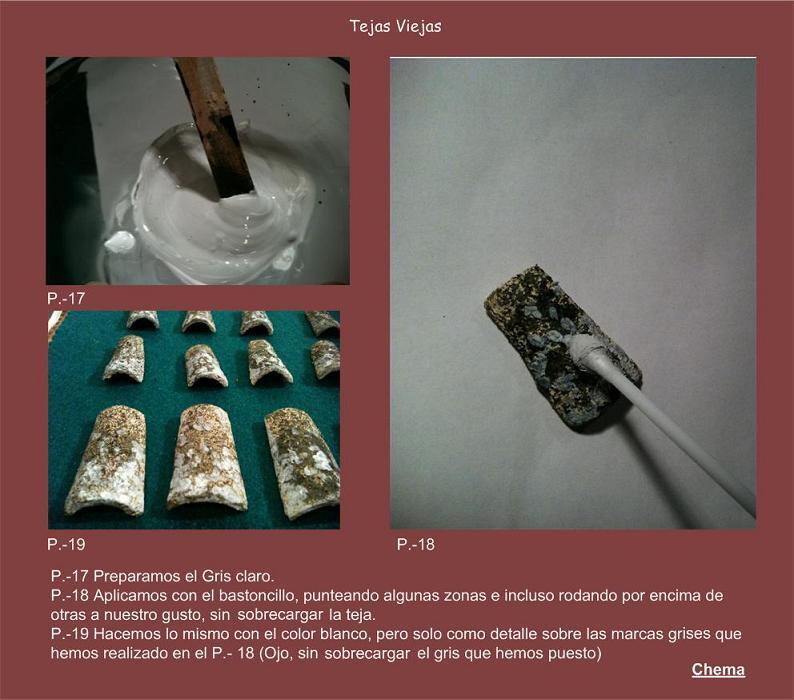 Tejas Viejas

P.-17

P.-19

P.-18

P.-17 Preparamos el Gris claro.
P.-18 Aplicamos con el bastoncillo, punteando algunas zonas e incluso rodando por encima de otras a nuestro gusto, sin sobrecargar la teja.
P.-19 Hacemos lo mismo con el color blanco, pero solo como detalle sobre las marcas grises que hemos realizado en el P.- 18 (Ojo, sin sobrecargar el gris que hemos puesto)

Chema