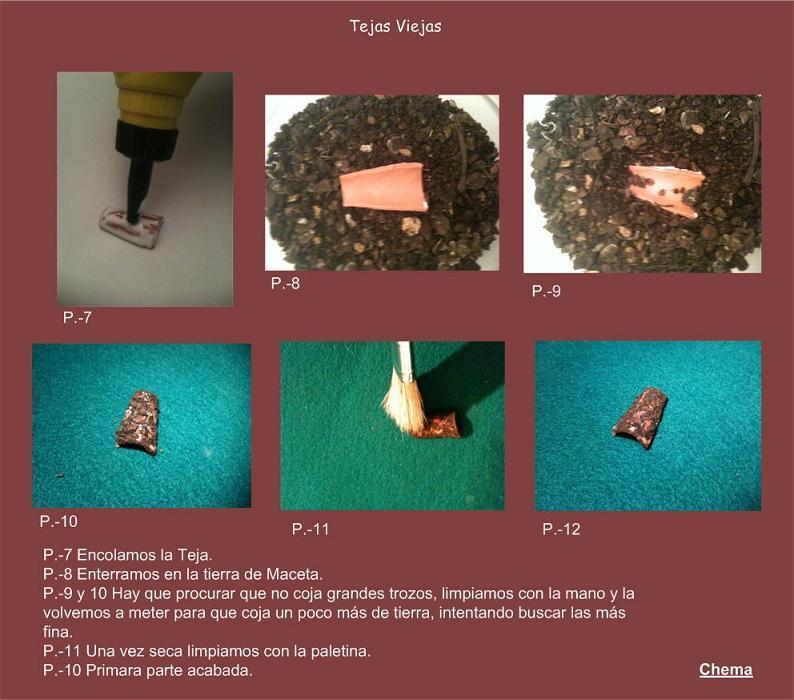 Tejas Viejas

P.-7

P.-8

P.-9

P.-10

P.-11

P.-12

P.-7 Encolamos la Teja.
P.-8 Enterramos en la tierra de Maceta.
P.-9 y 10 Hay que procurar que no coja grandes trozos, limpiamos con la mano y la volvemos a meter para que coja un poco más de tierra, intentando buscar las más fina.
P.-11 Una vez seca limpiamos con la paletina.
P.-10 Primara parte acabada.

Chema